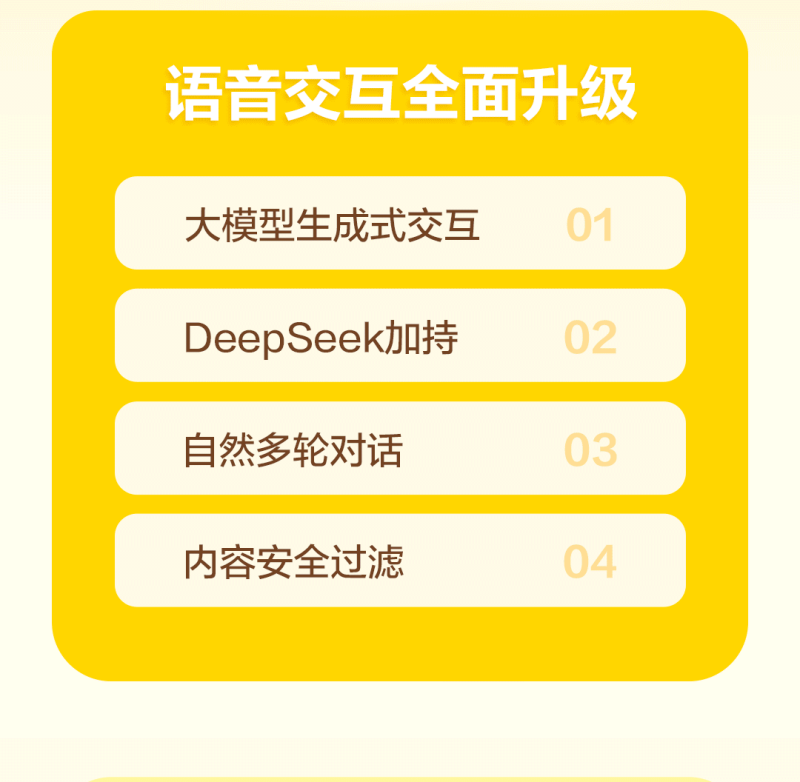 语音交互全面升级

大模型生成式交互 01

DeepSeek加持 02

自然多轮对话 03

内容安全过滤 04